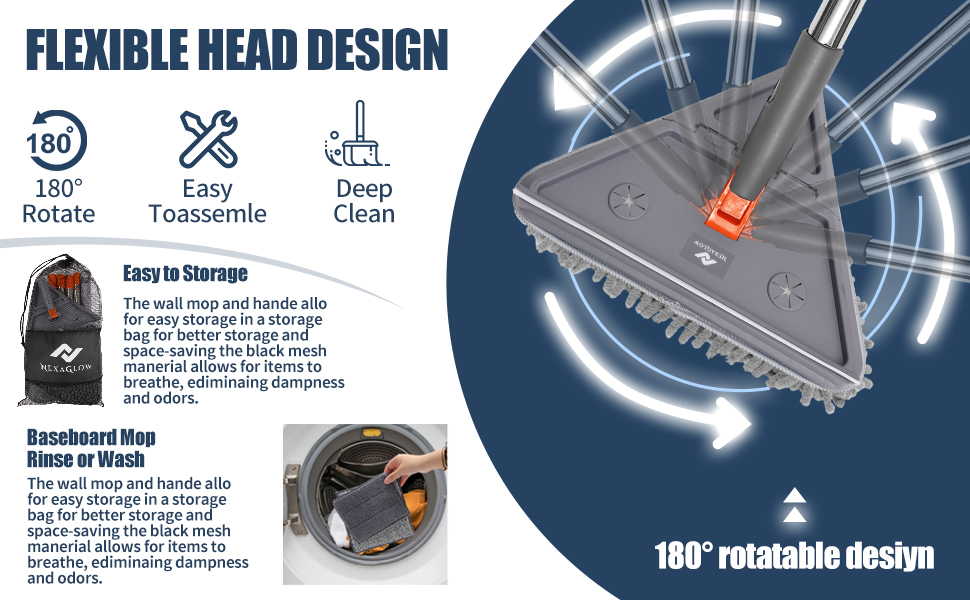 FLEXIBLE HEAD DESIGN

180

180°
Rotate

Easy
Toassemle

Deep
Clean

NEXAGLOW

Easy to Storage

The wall mop and hande allo for easy storage in a storage bag for better storage and space-saving the black mesh manerial allows for items to breathe, ediminaing dampness and odors.

Baseboard Mop
Rinse or Wash

The wall mop and hande allo for easy storage in a storage bag for better storage and space-saving the black mesh manerial allows for items to breathe, ediminaing dampness and odors.

NEXAGLOW

180° rotatable desiyn