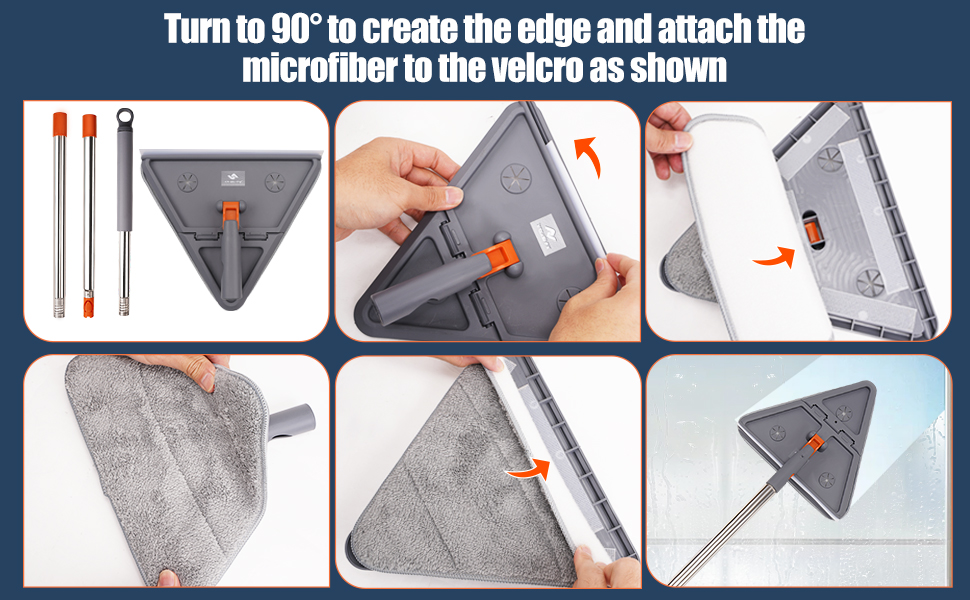 Turn to 90° to create the edge and attach the microfiber to the velcro as shown