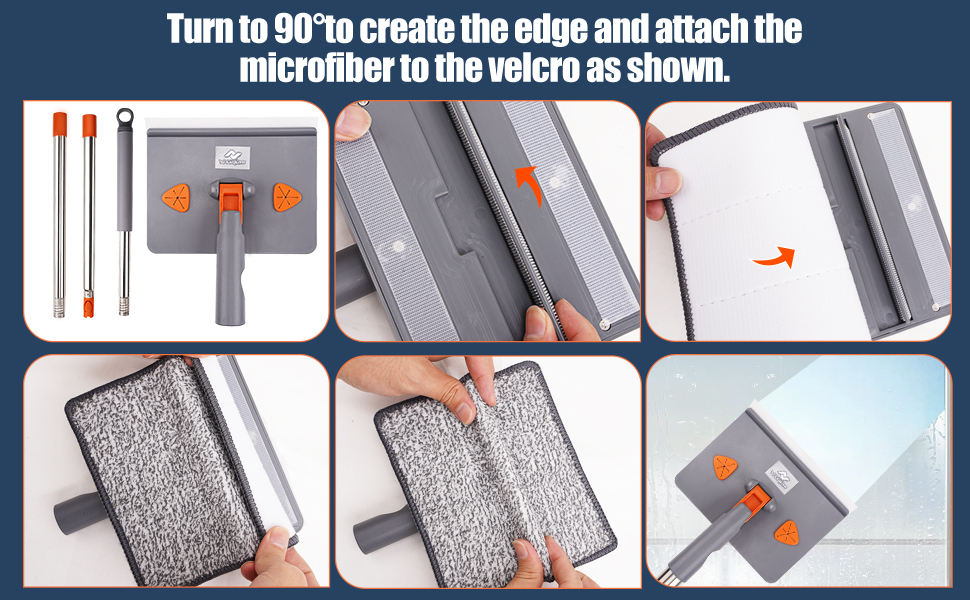 Turn to 90°to create the edge and attach the microfiber to the velcro as shown.