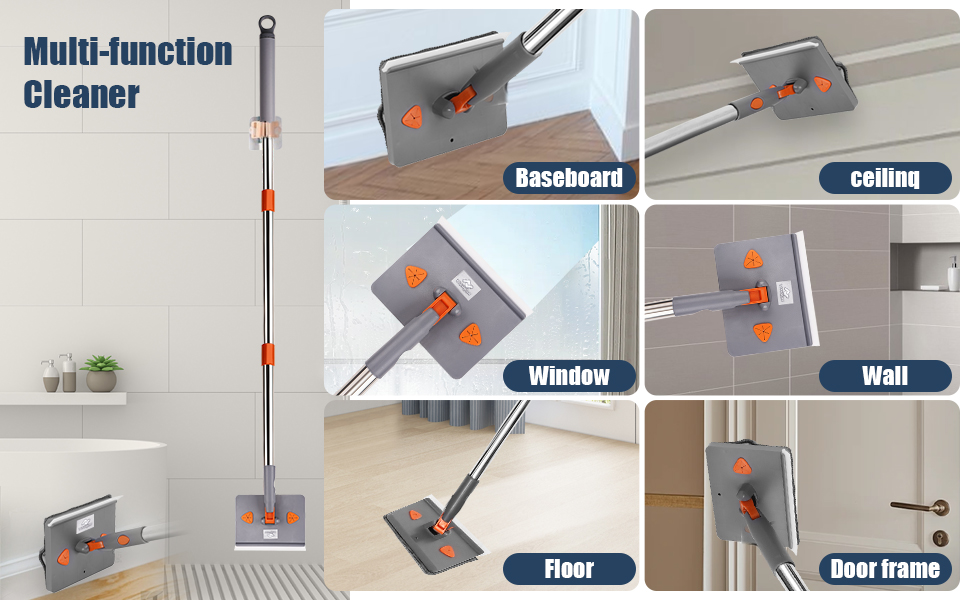 Multi-function Cleaner

Baseboard

ceilinq

Window

Wall

Floor

Door frame